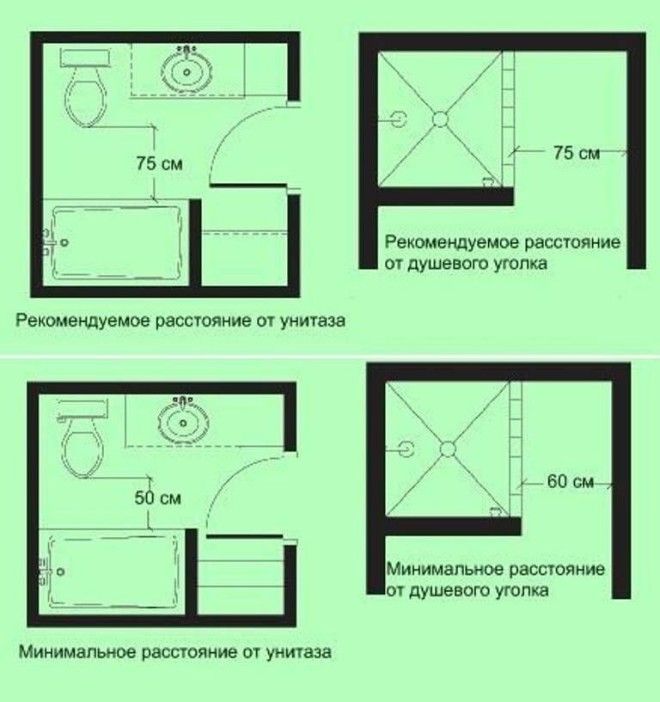 75 см

Рекомендуемое расстояние от унитаза

75 см

Рекомендуемое расстояние от душевого уголка

50 см

Минимальное расстояние от унитаза

60 см

Минимальное расстояние от душевого уголка